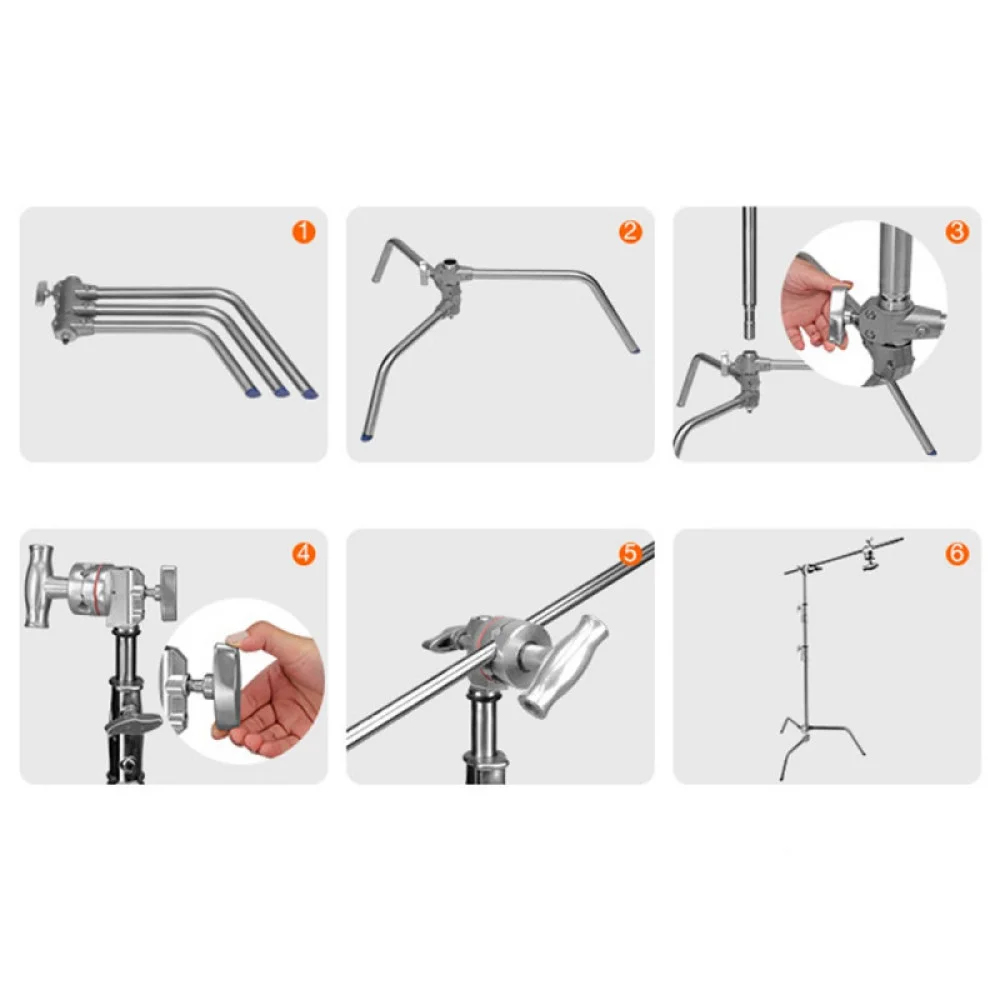 1

2

3

4

5

6