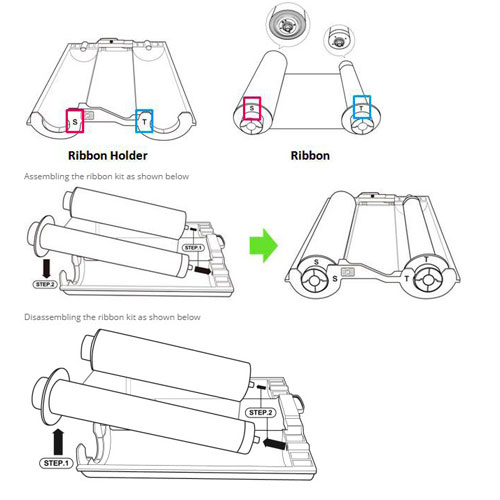 S
T
Ribbon Holder

S
T
Ribbon

Assembling the ribbon kit as shown below

STEP.1
STEP.2

S
S
T
T

Disassembling the ribbon kit as shown below

STEP.2
STEP.1